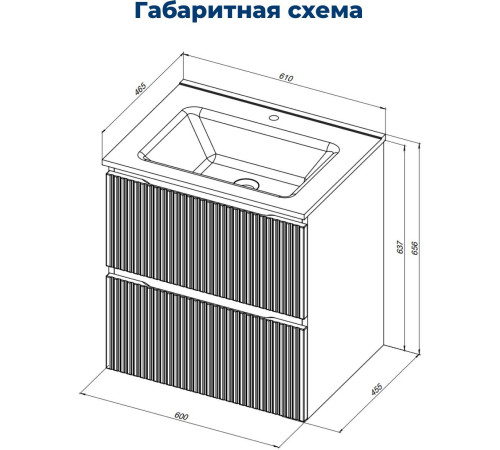 Габаритная схема

465

610

637

656

455

600