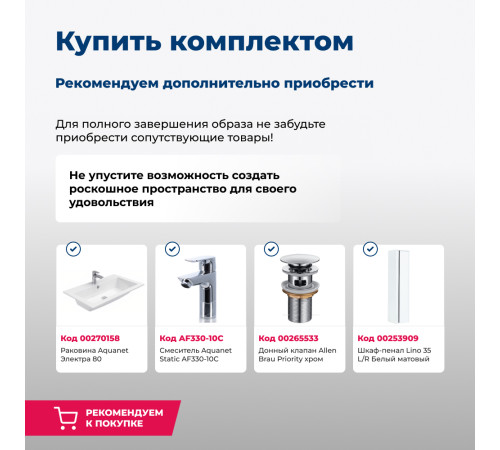 Купить комплектом

Рекомендуем дополнительно приобрести

Для полного завершения образа не забудьте приобрести сопутствующие товары!

Не упустите возможность создать роскошное пространство для своего удовольствия

Код 00270158
Раковина Aquanet Электра 80

Код AF330-10C
Смеситель Aquanet Static AF330-10C

Код 00265533
Донный клапан Allen Brau Priority хром

Код 00253909
Шкаф-пенал Lino 35 L/R Белый матовый

РЕКОМЕНДУЕМ К ПОКУПКЕ