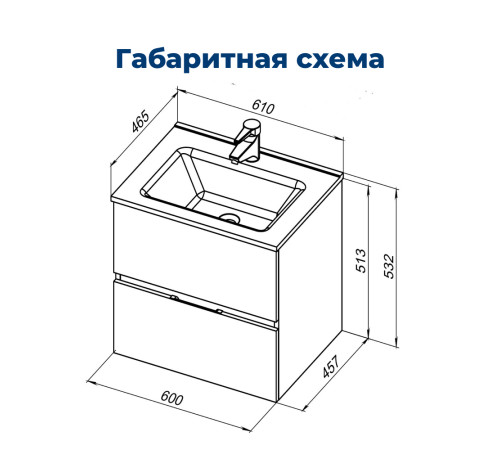 Габаритная схема

465

610

513

532

457

600