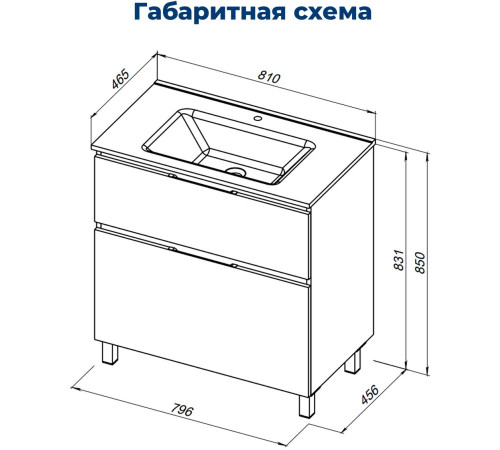 Габаритная схема

465

810

831

850

796

456