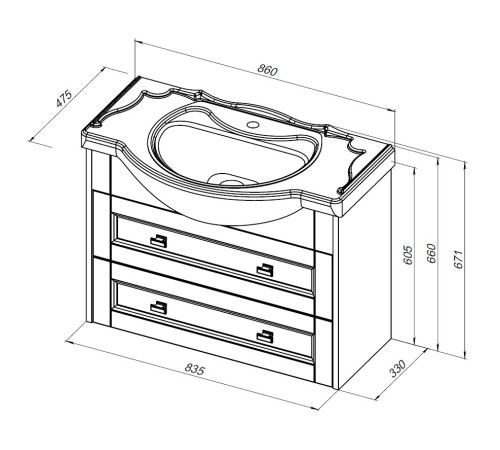 860
475
605
660
671
835
330