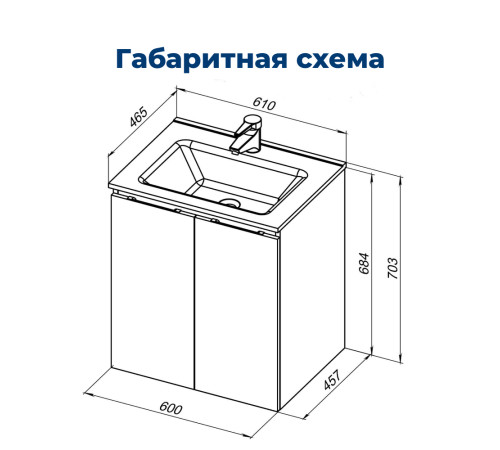 Габаритная схема

465

610

684

703

457

600