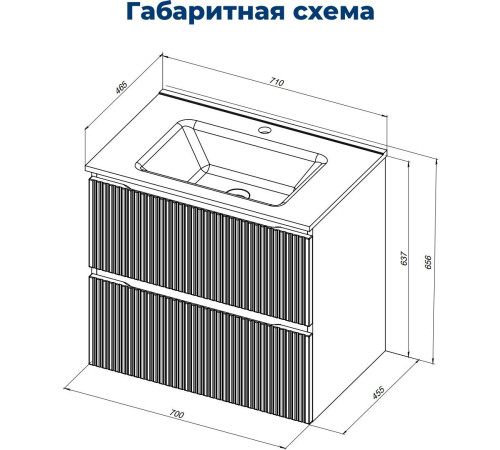 Габаритная схема

465

710

637

656

455

700