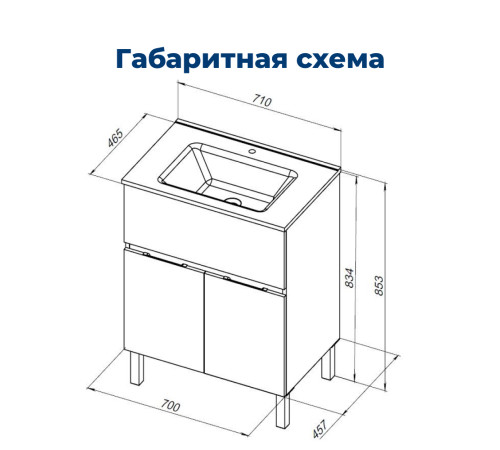 Габаритная схема

710

465

834

853

700

457