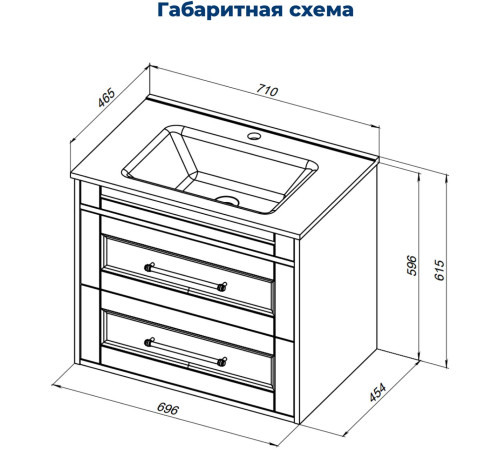 Габаритная схема

465

710

596

615

696

454