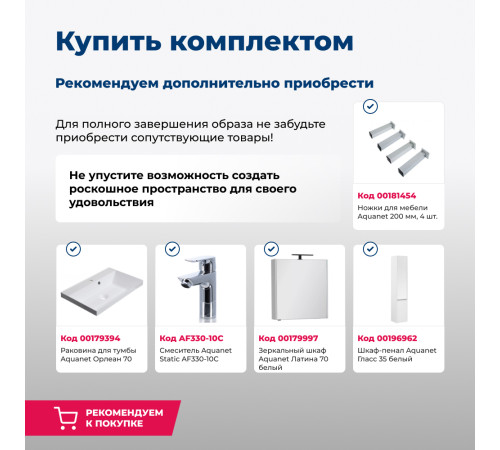 Купить комплектом

Рекомендуем дополнительно приобрести

Для полного завершения образа не забудьте приобрести сопутствующие товары!

Не упустите возможность создать роскошное пространство для своего удовольствия

Код 00181454
Ножки для мебели Aquanet 200 мм, 4 шт.

Код 00179394
Раковина для тумбы Aquanet Орлеан 70

Код AF330-10C
Смеситель Aquanet Static AF330-10C

Код 00179997
Зеркальный шкаф Aquanet Латина 70 белый

Код 00196962
Шкаф-пенал Aquanet Гласс 35 белый

РЕКОМЕНДУЕМ К ПОКУПКЕ