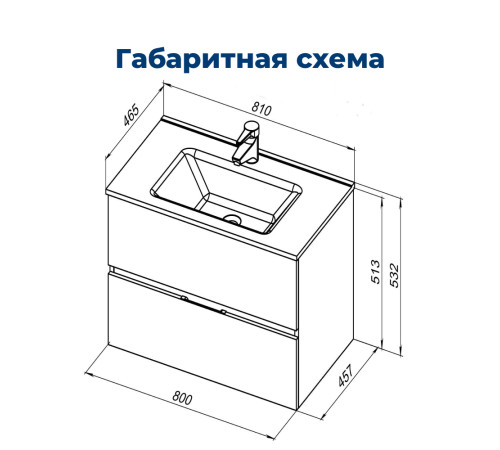 Габаритная схема

465

810

513

532

457

800